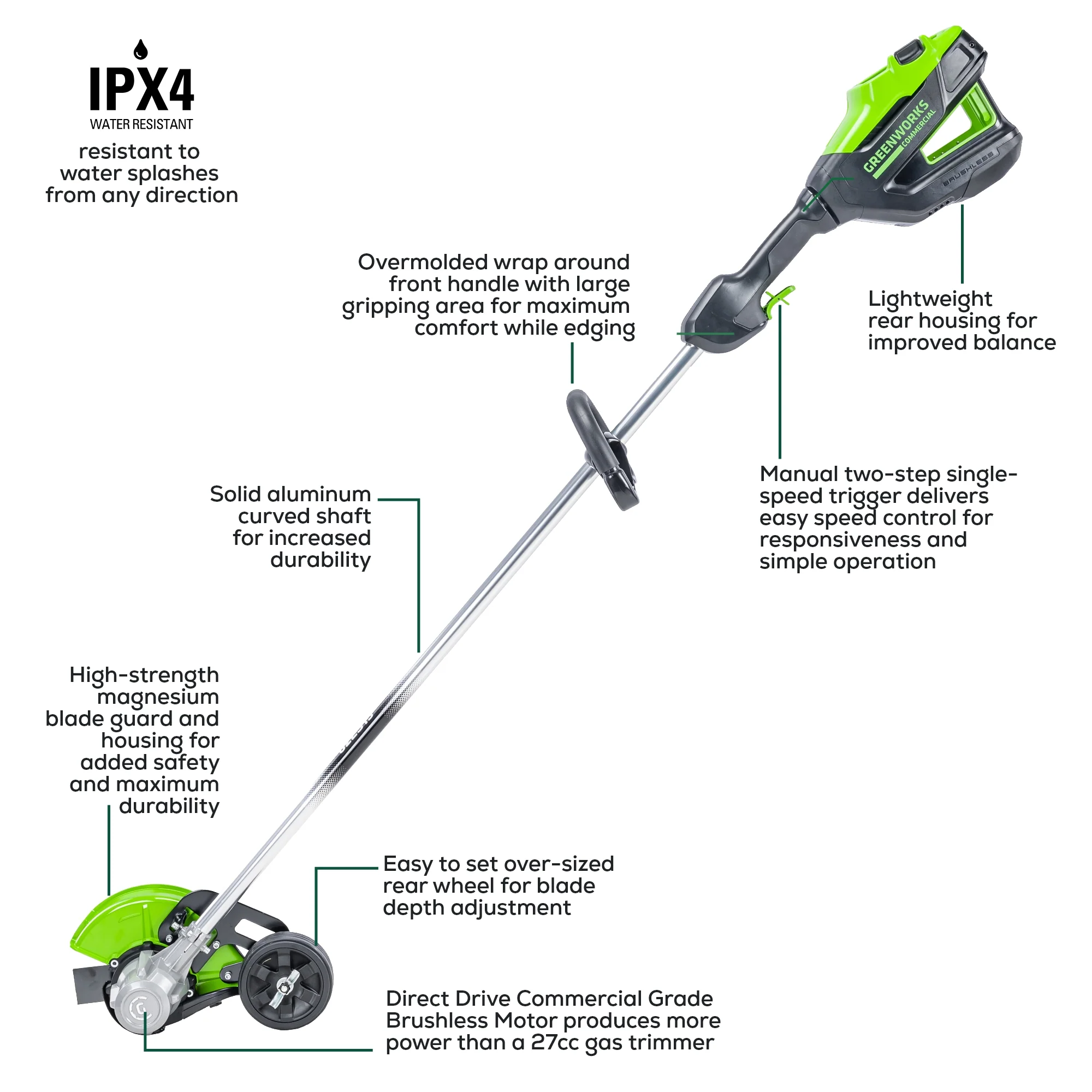 IPX4
WATER RESISTANT
resistant to water splashes from any direction

GREENWORKS
COMMERCIAL
BRUSHLESS

Overmolded wrap around front handle with large gripping area for maximum comfort while edging

Lightweight rear housing for improved balance

Manual two-step single-speed trigger delivers easy speed control for responsiveness and simple operation

Solid aluminum curved shaft for increased durability

High-strength magnesium blade guard and housing for added safety and maximum durability

Easy to set over-sized rear wheel for blade depth adjustment

Direct Drive Commercial Grade Brushless Motor produces more power than a 27cc gas trimmer